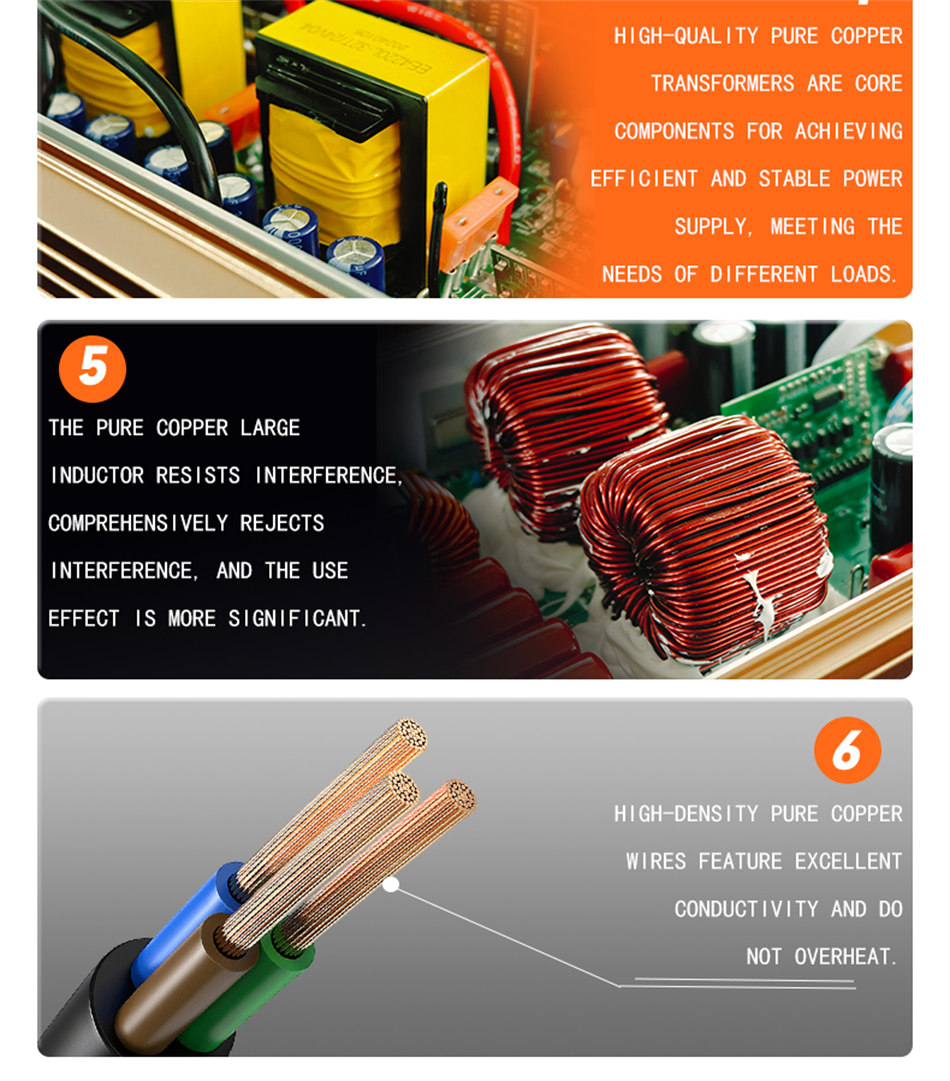 HIGH-QUALITY PURE COPPER TRANSFORMERS ARE CORE COMPONENTS FOR ACHIEVING EFFICIENT AND STABLE POWER SUPPLY, MEETING THE NEEDS OF DIFFERENT LOADS.

5

THE PURE COPPER LARGE INDUCTOR RESISTS INTERFERENCE, COMPREHENSIVELY REJECTS INTERFERENCE, AND THE USE EFFECT IS MORE SIGNIFICANT.

6

HIGH-DENSITY PURE COPPER WIRES FEATURE EXCELLENT CONDUCTIVITY AND DO NOT OVERHEAT.